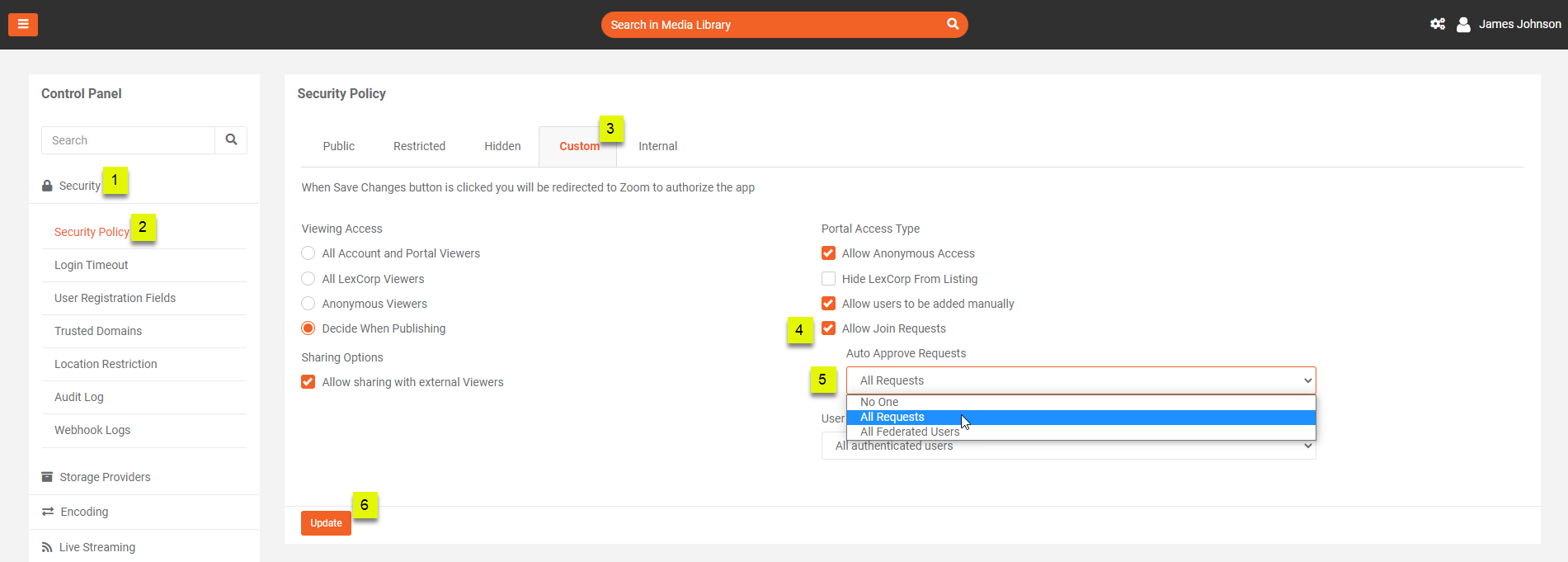 Search in Media Library

James Johnson

Control Panel

Search

Security 1

Security Policy 2

Login Timeout

User Registration Fields

Trusted Domains

Location Restriction

Audit Log

Webhook Logs

Storage Providers

Encoding

Live Streaming

Security Policy

Public Restricted Hidden Custom 3 Internal

When Save Changes button is clicked you will be redirected to Zoom to authorize the app

Viewing Access

All Account and Portal Viewers

All LexCorp Viewers

Anonymous Viewers

Decide When Publishing

Sharing Options

Allow sharing with external Viewers

Portal Access Type

Allow Anonymous Access

Hide LexCorp From Listing

Allow users to be added manually

4 Allow Join Requests

Auto Approve Requests

5 All Requests

No One

All Requests

All Federated Users

User

All authenticated users

Update 6